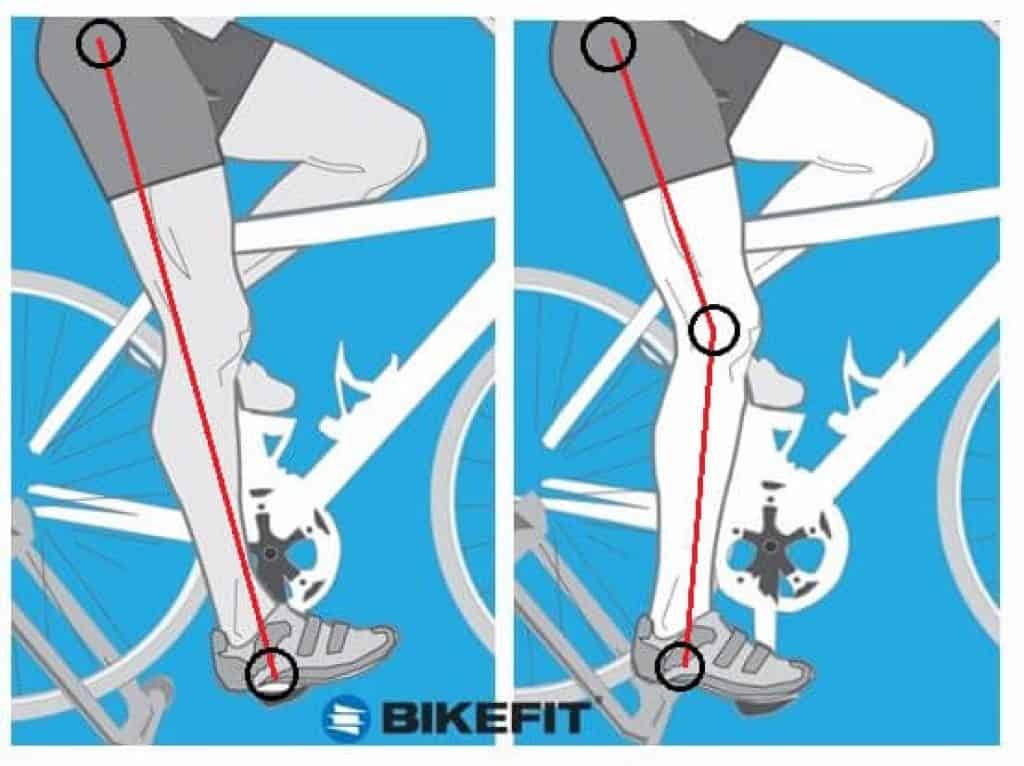 BIKEFIT